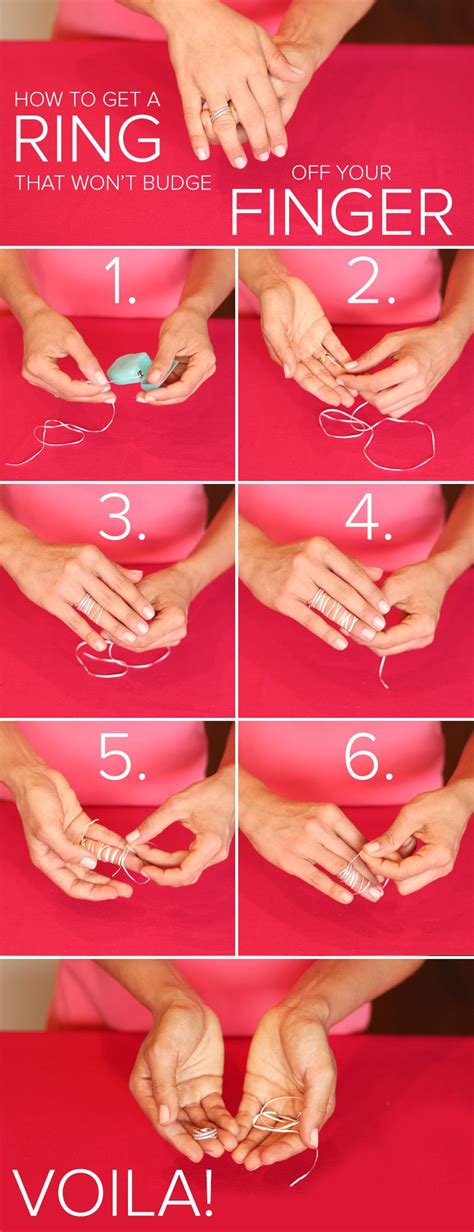 HOW TO GET A
RING
THAT WON'T BUDGE
OFF YOUR
FINGER

1.

2.

3.

4.

5.

6.

VOILA!