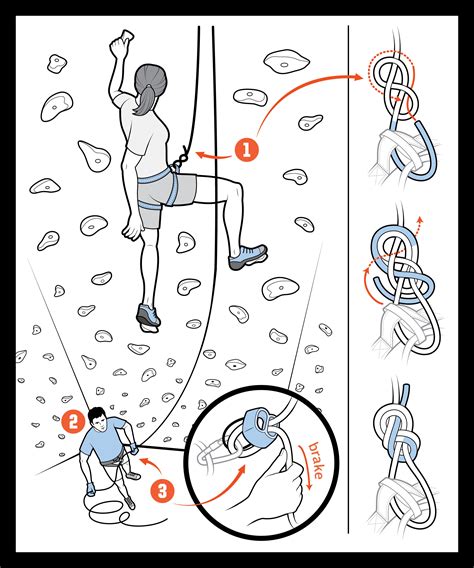 1

2

3

brake