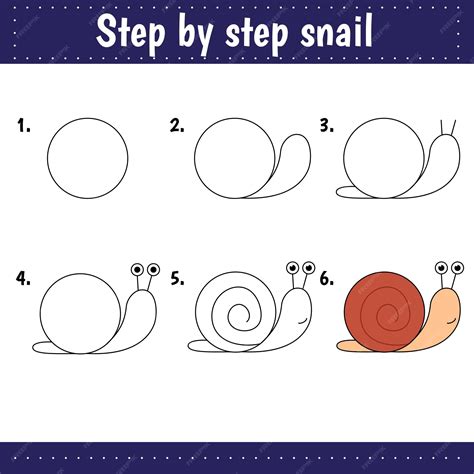 Step by step snail

1.

2.

3.

4.

5.

6.