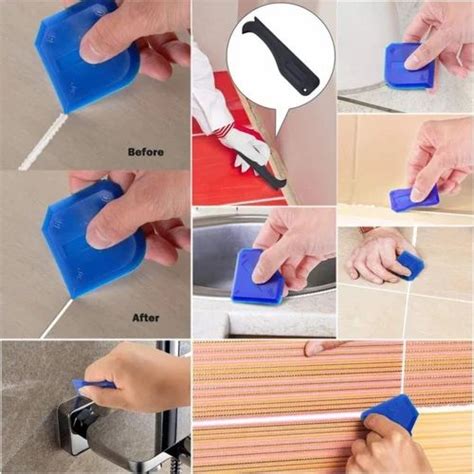 Before

After