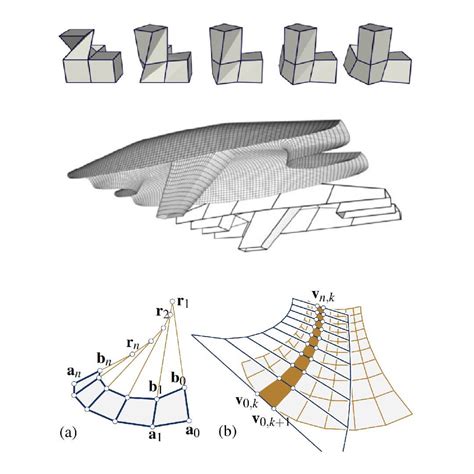 $\mathbf{r}_1$
$\mathbf{r}_2$
$\mathbf{r}_n$
$\mathbf{b}_n$
$\mathbf{a}_n$
$\mathbf{b}_1$
$\mathbf{b}_0$
(a)
$\mathbf{a}_1$
$\mathbf{a}_0$
$\mathbf{v}_{n,k}$
$\mathbf{v}_{0,k}$
$\mathbf{v}_{0,k+1}$
(b)