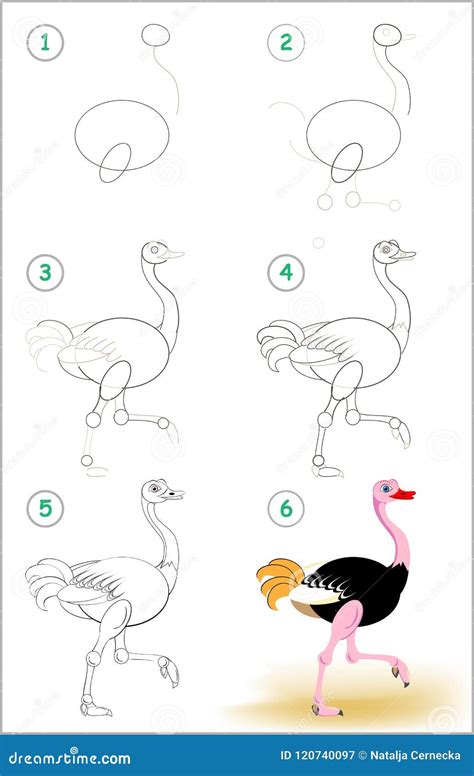 1

2

3

4

5

6

dreamstime.com

ID 120740097 © Natalja Cernecka