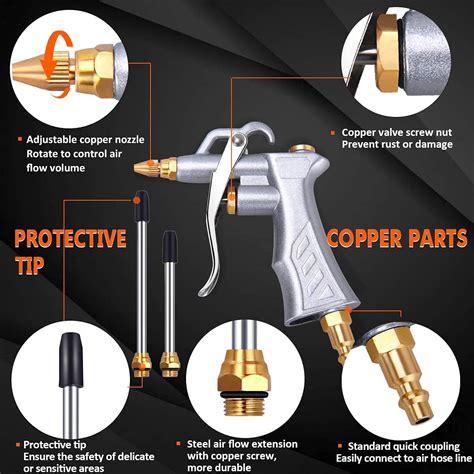 Adjustable copper nozzle
Rotate to control air flow volume

Copper valve screw nut
Prevent rust or damage

PROTECTIVE TIP

COPPER PARTS

Protective tip
Ensure the safety of delicate or sensitive areas

Steel air flow extension with copper screw, more durable

Standard quick coupling
Easily connect to air hose line