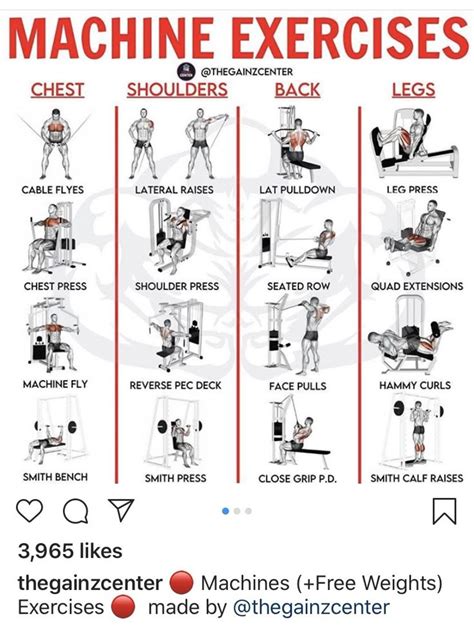 MACHINE EXERCISES

@THEGAINZCENTER

CHEST

CABLE FLYES

CHEST PRESS

MACHINE FLY

SMITH BENCH

SHOULDERS

LATERAL RAISES

SHOULDER PRESS

REVERSE PEC DECK

SMITH PRESS

BACK

LAT PULLDOWN

SEATED ROW

FACE PULLS

CLOSE GRIP P.D.

LEGS

LEG PRESS

QUAD EXTENSIONS

HAMMY CURLS

SMITH CALF RAISES

3,965 likes

thegainzcenter 🔴 Machines (+Free Weights) Exercises 🔴 made by @thegainzcenter