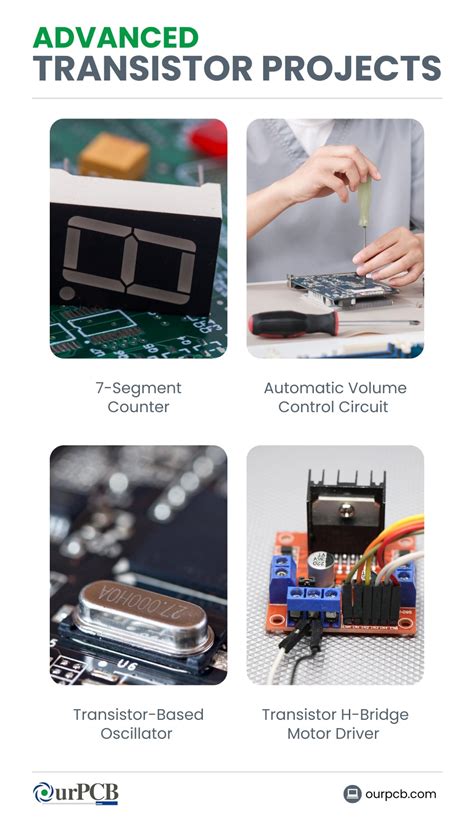 ADVANCED
TRANSISTOR PROJECTS

7-Segment Counter

Automatic Volume Control Circuit

27.000H0A

U6

Transistor-Based Oscillator

Transistor H-Bridge Motor Driver

OurPCB

ourpcb.com