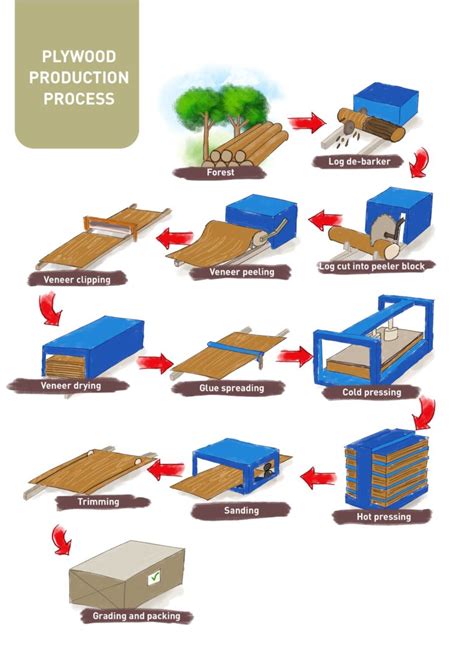 PLYWOOD PRODUCTION PROCESS

Forest

Log de-barker

Log cut into peeler block

Veneer peeling

Veneer clipping

Veneer drying

Glue spreading

Cold pressing

Hot pressing

Sanding

Trimming

Grading and packing