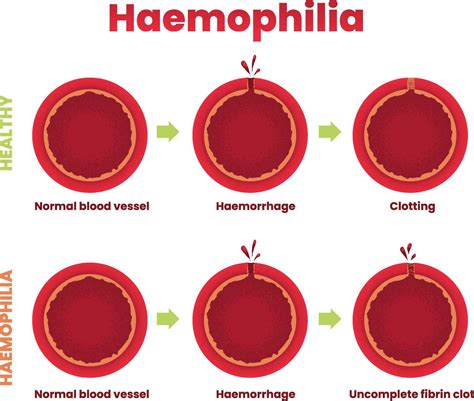 Haemophilia

HEALTHY

Normal blood vessel

Haemorrhage

Clotting

HAEMOPHILIA

Normal blood vessel

Haemorrhage

Uncomplete fibrin clot