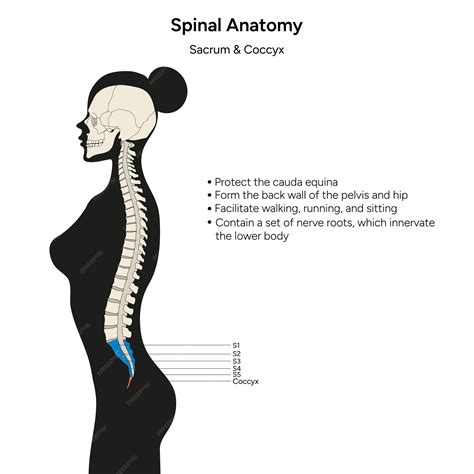 Spinal Anatomy

Sacrum & Coccyx

• Protect the cauda equina
• Form the back wall of the pelvis and hip
• Facilitate walking, running, and sitting
• Contain a set of nerve roots, which innervate the lower body

S1
S2
S3
S4
S5
Coccyx

FREEPIK