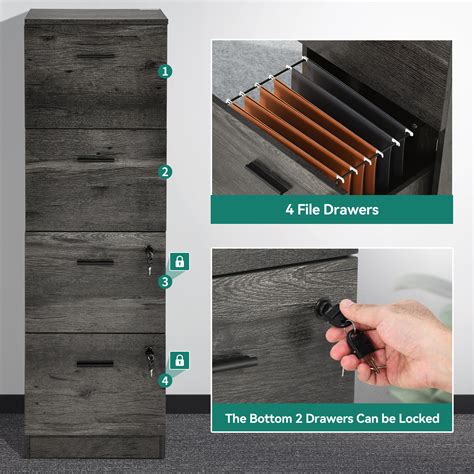 1
2
3
4

4 File Drawers

The Bottom 2 Drawers Can be Locked