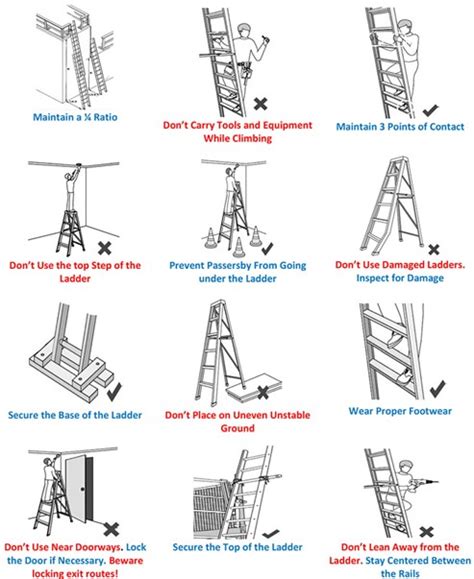 Maintain a ¼ Ratio

Don't Carry Tools and Equipment While Climbing

Maintain 3 Points of Contact

Don't Use the top Step of the Ladder

Prevent Passersby From Going under the Ladder

Don't Use Damaged Ladders. Inspect for Damage

Secure the Base of the Ladder

Don't Place on Uneven Unstable Ground

Wear Proper Footwear

Don't Use Near Doorways. Lock the Door if Necessary. Beware locking exit routes!

Secure the Top of the Ladder

Don't Lean Away from the Ladder. Stay Centered Between the Rails