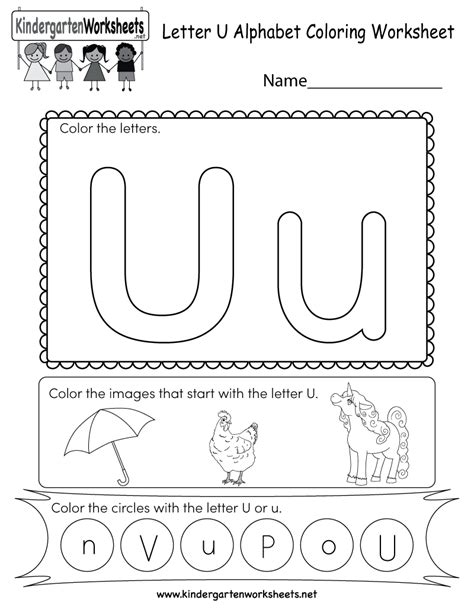 KindergartenWorksheets .net

Letter U Alphabet Coloring Worksheet

Name_______________

Color the letters.

U u

Color the images that start with the letter U.

Color the circles with the letter U or u.

n V u P o U

www.kindergartenworksheets.net