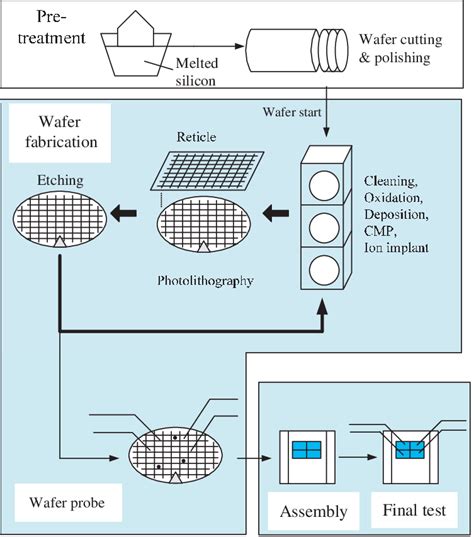 Pre-treatment

Melted silicon

Wafer cutting & polishing

Wafer start

Wafer fabrication

Reticle

Etching

Cleaning, Oxidation, Deposition, CMP, Ion implant

Photolithography

Wafer probe

Assembly

Final test