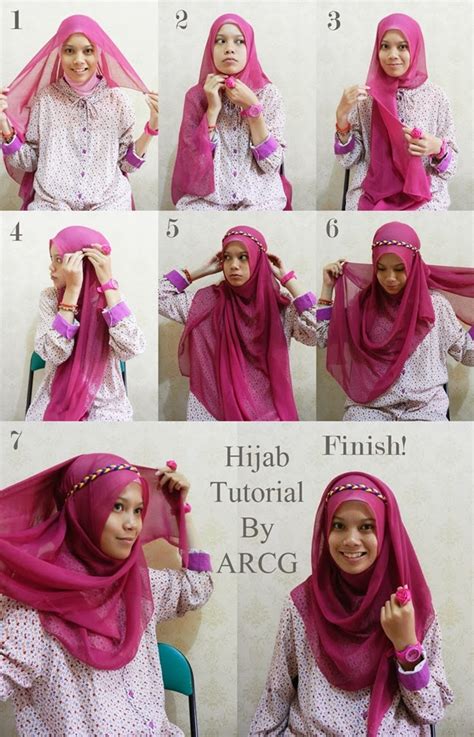 1

2

3

4

5

6

7

Hijab Tutorial By ARCG

Finish!