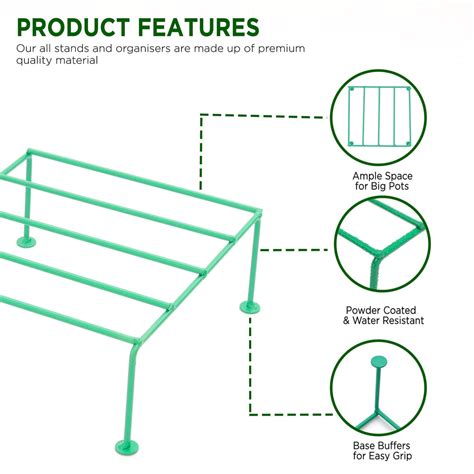 PRODUCT FEATURES
Our all stands and organisers are made up of premium quality material

Ample Space for Big Pots

Powder Coated & Water Resistant

Base Buffers for Easy Grip