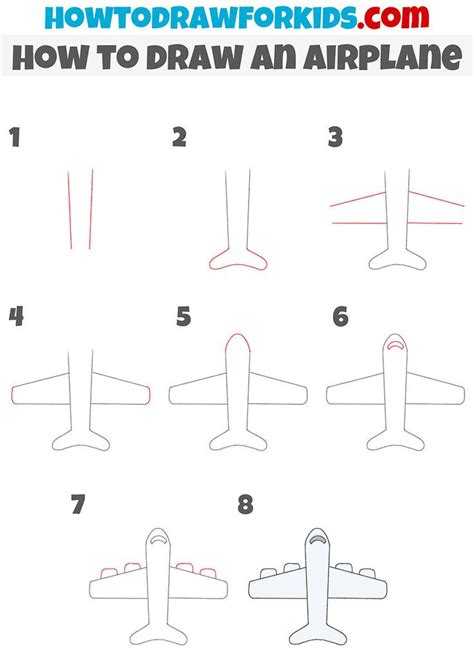 HOWTODRAWFORKIDS.com
HOW TO DRAW AN AIRPLANE

1

2

3

4

5

6

7

8