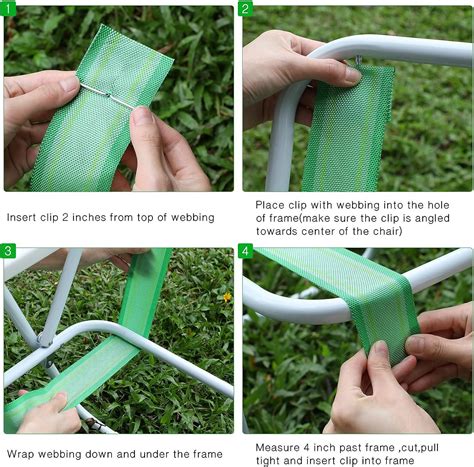 1

Insert clip 2 inches from top of webbing

2

Place clip with webbing into the hole of frame(make sure the clip is angled towards center of the chair)

3

Wrap webbing down and under the frame

4

Measure 4 inch past frame ,cut,pull tight and insert clip into frame