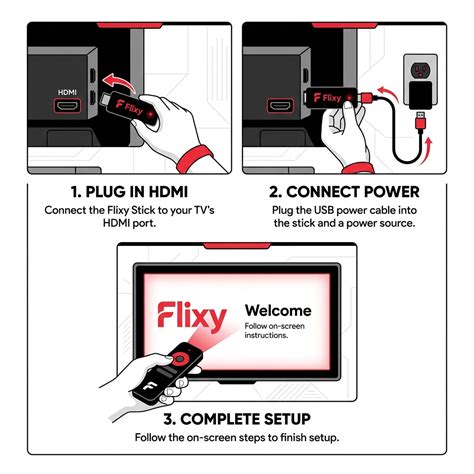 HDMI

Flixy

Flixy

1. PLUG IN HDMI
Connect the Flixy Stick to your TV's HDMI port.

2. CONNECT POWER
Plug the USB power cable into the stick and a power source.

Flixy

Welcome
Follow on-screen instructions.

3. COMPLETE SETUP
Follow the on-screen steps to finish setup.