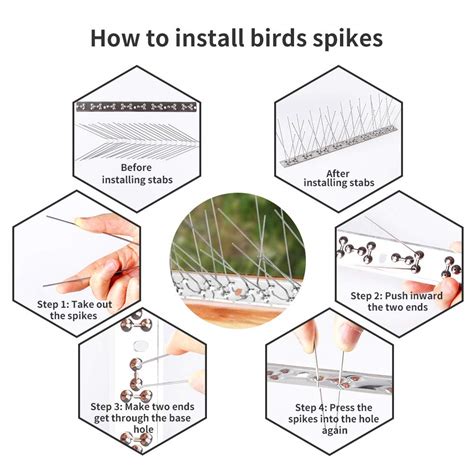 How to install birds spikes

Before installing stabs

After installing stabs

Step 1: Take out the spikes

Step 2: Push inward the two ends

Step 3: Make two ends get through the base hole

Step 4: Press the spikes into the hole again