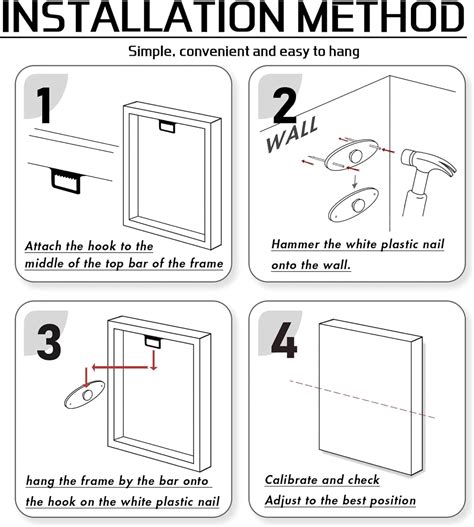 INSTALLATION METHOD

Simple, convenient and easy to hang

1

Attach the hook to the middle of the top bar of the frame

2

WALL

Hammer the white plastic nail onto the wall.

3

hang the frame by the bar onto the hook on the white plastic nail

4

Calibrate and check
Adjust to the best position