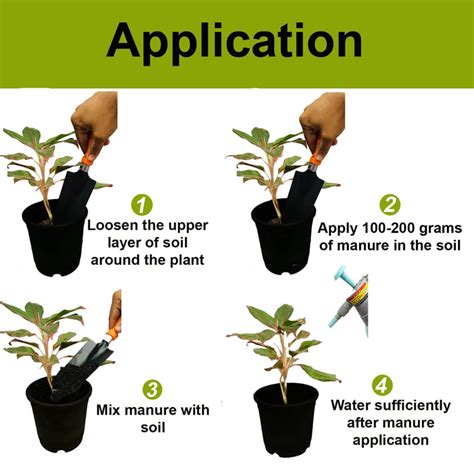 Application

1
Loosen the upper layer of soil around the plant

2
Apply 100-200 grams of manure in the soil

3
Mix manure with soil

4
Water sufficiently after manure application