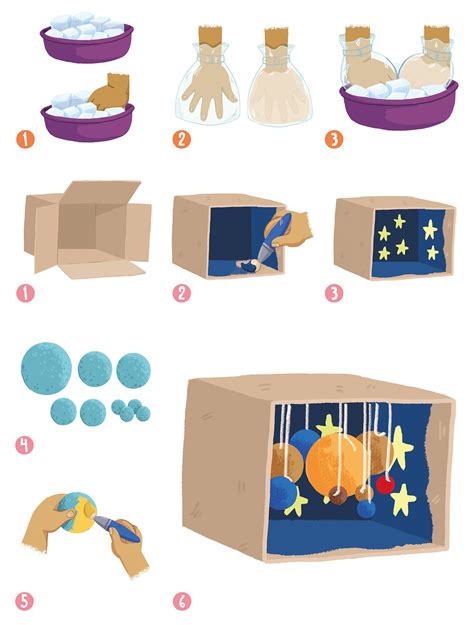 1 2 3

1 2 3

4

5 6