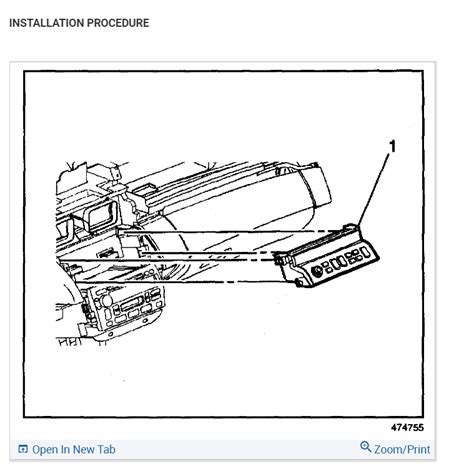 INSTALLATION PROCEDURE

1

474755

Open In New Tab

Zoom/Print