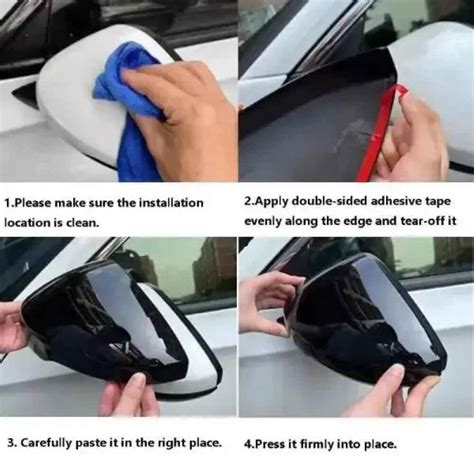 1.Please make sure the installation location is clean.

2.Apply double-sided adhesive tape evenly along the edge and tear-off it

3. Carefully paste it in the right place.

4.Press it firmly into place.