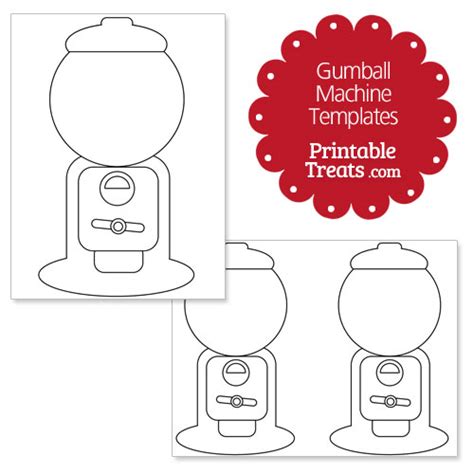 Gumball Machine Templates

Printable Treats .com