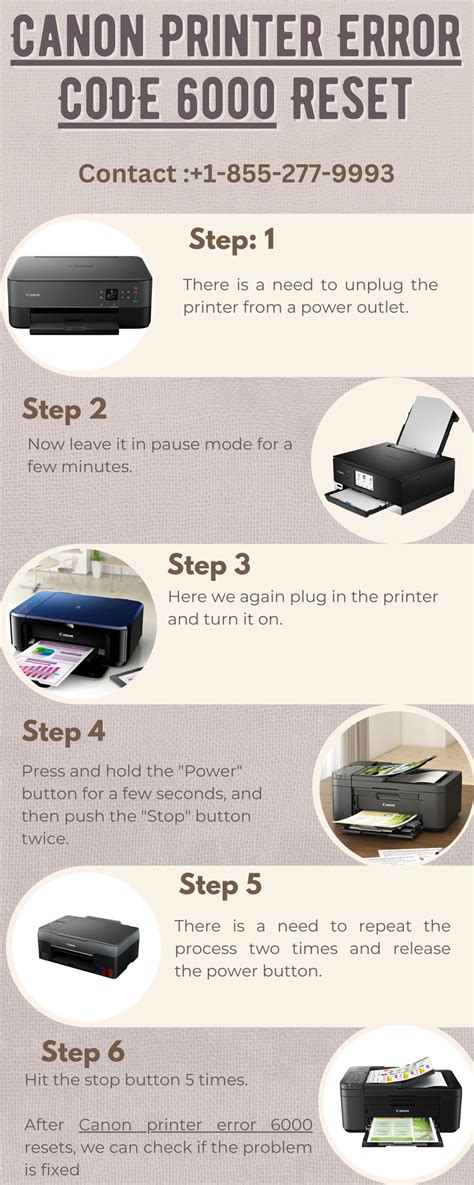 CANON PRINTER ERROR CODE 6000 RESET

Contact :+1-855-277-9993

Step: 1

There is a need to unplug the printer from a power outlet.

Step 2

Now leave it in pause mode for a few minutes.

Step 3

Here we again plug in the printer and turn it on.

Step 4

Press and hold the "Power" button for a few seconds, and then push the "Stop" button twice.

Step 5

There is a need to repeat the process two times and release the power button.

Step 6

Hit the stop button 5 times.

After Canon printer error 6000 resets, we can check if the problem is fixed