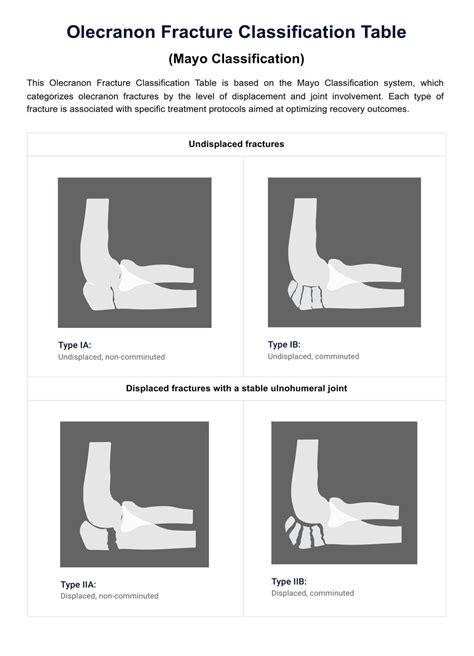 Olecranon Fracture Classification Table

(Mayo Classification)

This Olecranon Fracture Classification Table is based on the Mayo Classification system, which categorizes olecranon fractures by the level of displacement and joint involvement. Each type of fracture is associated with specific treatment protocols aimed at optimizing recovery outcomes.

Undisplaced fractures

Type IA:
Undisplaced, non-comminuted

Type IB:
Undisplaced, comminuted

Displaced fractures with a stable ulnohumeral joint

Type IIA:
Displaced, non-comminuted

Type IIB:
Displaced, comminuted