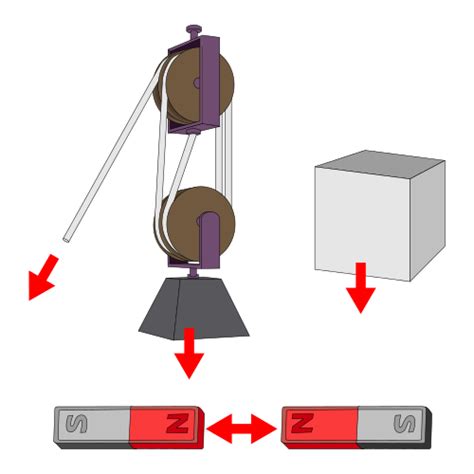 S N N S