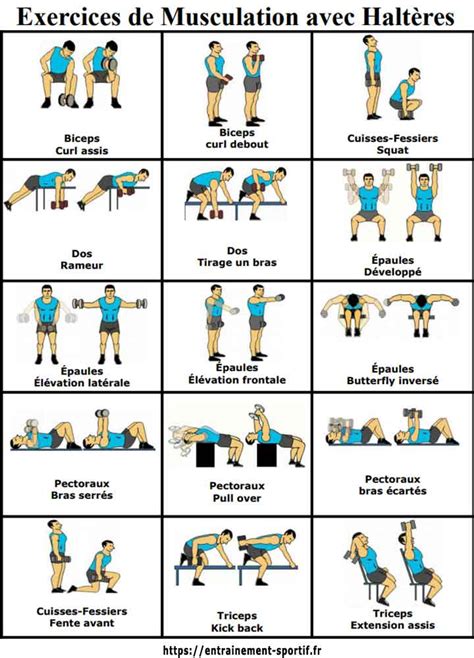 Exercices de Musculation avec Haltères

Biceps
Curl assis

Biceps
curl debout

Cuisses-Fessiers
Squat

Dos
Rameur

Dos
Tirage un bras

Épaules
Développé

Épaules
Élévation latérale

Épaules
Élévation frontale

Épaules
Butterfly inversé

Pectoraux
Bras serrés

Pectoraux
Pull over

Pectoraux
bras écartés

Cuisses-Fessiers
Fente avant

Triceps
Kick back

Triceps
Extension assis

https://entrainement-sportif.fr