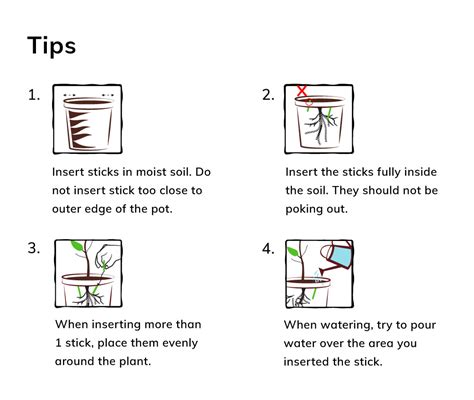 Tips

1.

Insert sticks in moist soil. Do not insert stick too close to outer edge of the pot.

2.

Insert the sticks fully inside the soil. They should not be poking out.

3.

When inserting more than 1 stick, place them evenly around the plant.

4.

When watering, try to pour water over the area you inserted the stick.