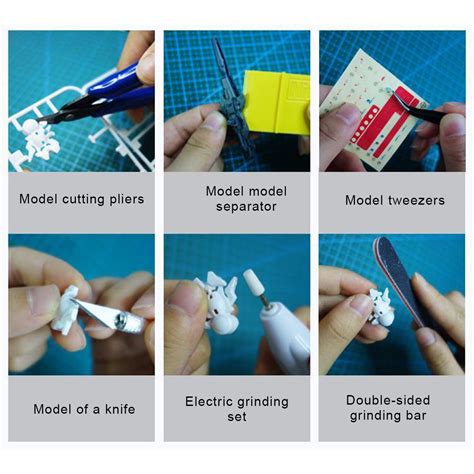 Model cutting pliers

Model model separator

Model tweezers

Model of a knife

Electric grinding set

Double-sided grinding bar