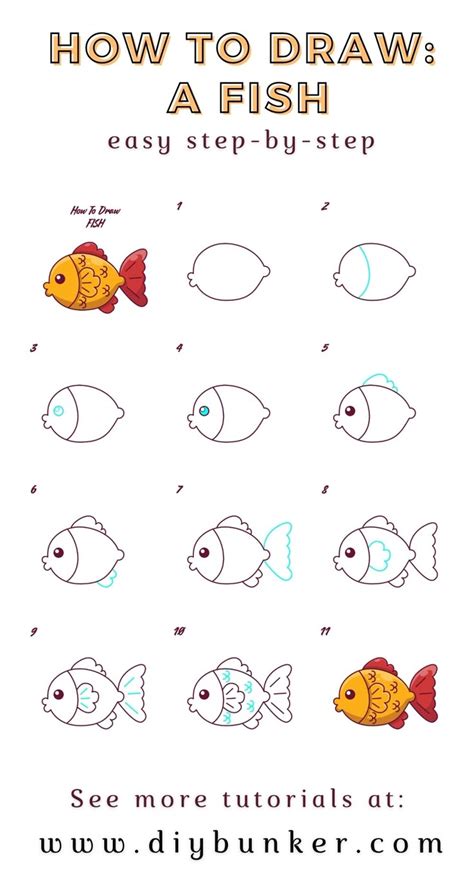 HOW TO DRAW:
A FISH
easy step-by-step

How To Draw
FISH

1

2

3

4

5

6

7

8

9

10

11

See more tutorials at:
www.diybunker.com