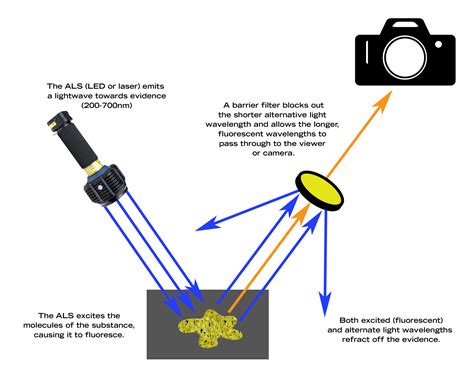 The ALS (LED or laser) emits a lightwave towards evidence (200-700nm)

A barrier filter blocks out the shorter alternative light wavelength and allows the longer, fluorescent wavelengths to pass through to the viewer or camera.

The ALS excites the molecules of the substance, causing it to fluoresce.

Both excited (fluorescent) and alternate light wavelengths refract off the evidence.