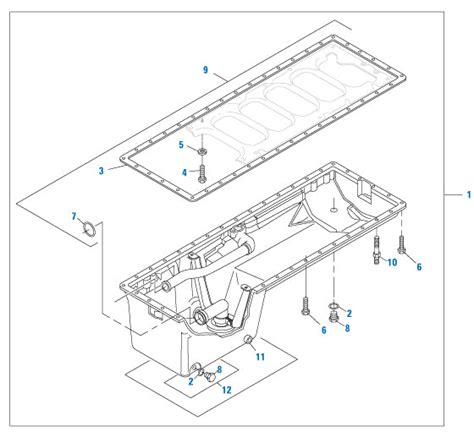 9
5
3
4
1
7
10
6
2
6
8
11
8
2
12