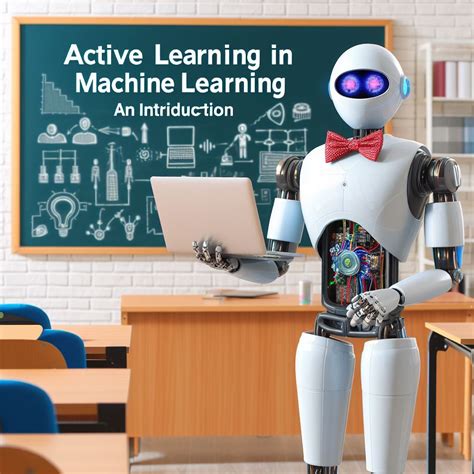 Active Learning in Machine Learning
An Intriduction