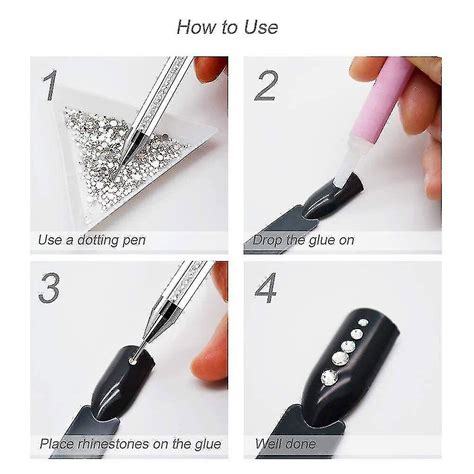 How to Use

1

Use a dotting pen

2

Drop the glue on

3

Place rhinestones on the glue

4

Well done