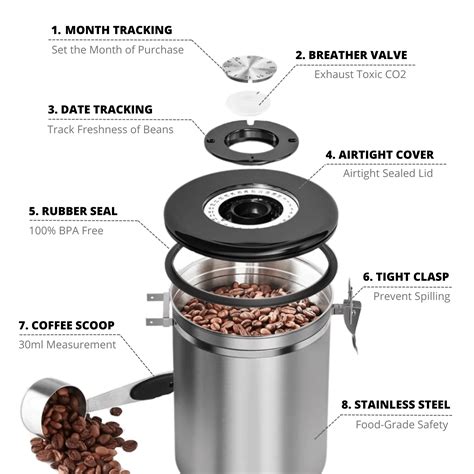 1. MONTH TRACKING
Set the Month of Purchase

2. BREATHER VALVE
Exhaust Toxic CO2

3. DATE TRACKING
Track Freshness of Beans

4. AIRTIGHT COVER
Airtight Sealed Lid

5. RUBBER SEAL
100% BPA Free

6. TIGHT CLASP
Prevent Spilling

7. COFFEE SCOOP
30ml Measurement

8. STAINLESS STEEL
Food-Grade Safety