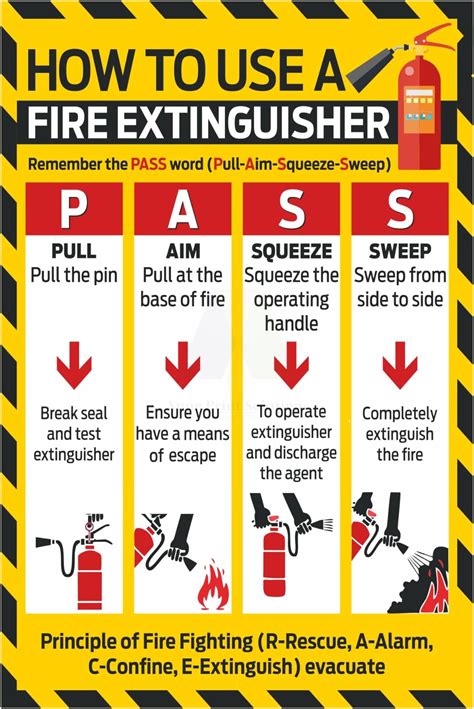 HOW TO USE A
FIRE EXTINGUISHER

Remember the PASS word (Pull-Aim-Squeeze-Sweep)

P
PULL
Pull the pin
Break seal and test extinguisher

A
AIM
Pull at the base of fire
Ensure you have a means of escape

S
SQUEEZE
Squeeze the operating handle
To operate extinguisher and discharge the agent

S
SWEEP
Sweep from side to side
Completely extinguish the fire

Principle of Fire Fighting (R-Rescue, A-Alarm, C-Confine, E-Extinguish) evacuate