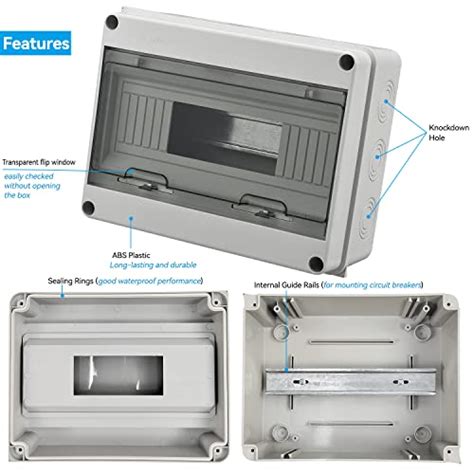 Features

Knockdown Hole

Transparent flip window
easily checked without opening the box

ABS Plastic
Long-lasting and durable

Sealing Rings (good waterproof performance)

Internal Guide Rails (for mounting circuit breakers)