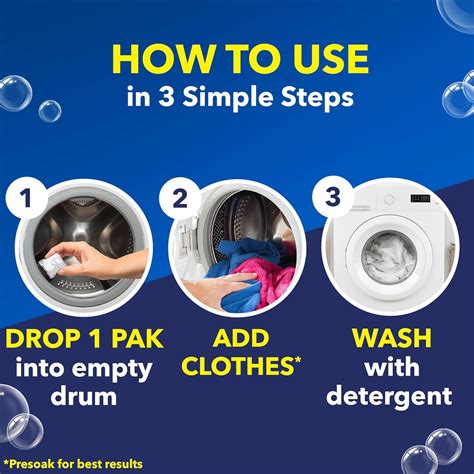 HOW TO USE
in 3 Simple Steps

1

DROP 1 PAK
into empty drum

2

ADD CLOTHES*

3

WASH
with detergent

*Presoak for best results