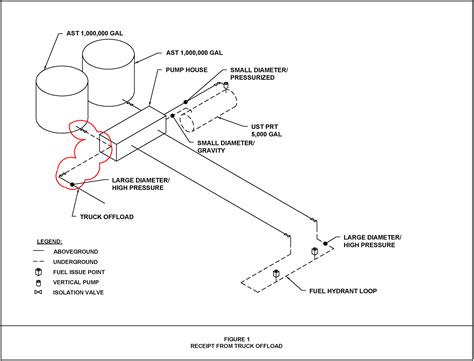 AST 1,000,000 GAL

AST 1,000,000 GAL

PUMP HOUSE

SMALL DIAMETER/ PRESSURIZED

UST PRT 5,000 GAL

SMALL DIAMETER/ GRAVITY

LARGE DIAMETER/ HIGH PRESSURE

TRUCK OFFLOAD

LEGEND:

ABOVEGROUND

UNDERGROUND

FUEL ISSUE POINT

VERTICAL PUMP

ISOLATION VALVE

LARGE DIAMETER/ HIGH PRESSURE

FUEL HYDRANT LOOP

FIGURE 1
RECEIPT FROM TRUCK OFFLOAD