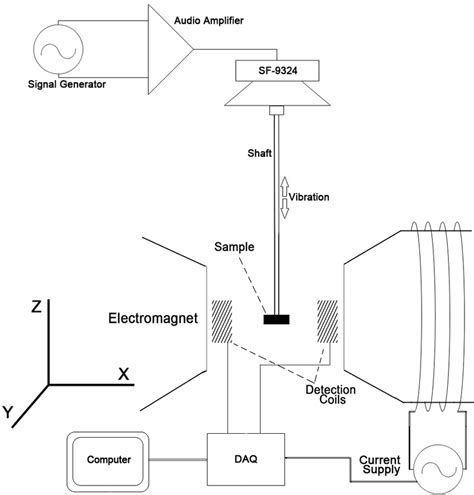 Audio Amplifier

Signal Generator

SF-9324

Shaft

Vibration

Sample

Z

Electromagnet

X

Y

Detection Coils

Computer

DAQ

Current Supply