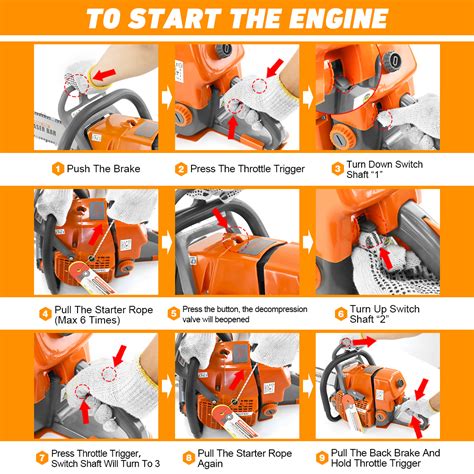 TO START THE ENGINE

1 Push The Brake

2 Press The Throttle Trigger

3 Turn Down Switch Shaft "1"

4 Pull The Starter Rope (Max 6 Times)

5 Press the button, the decompression valve will beopened

6 Turn Up Switch Shaft "2"

7 Press Throttle Trigger, Switch Shaft Will Turn To 3

8 Pull The Starter Rope Again

9 Pull The Back Brake And Hold Throttle Trigger