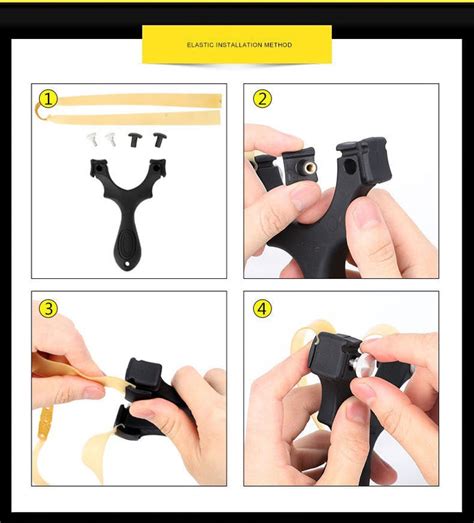 ELASTIC INSTALLATION METHOD

1

2

3

4