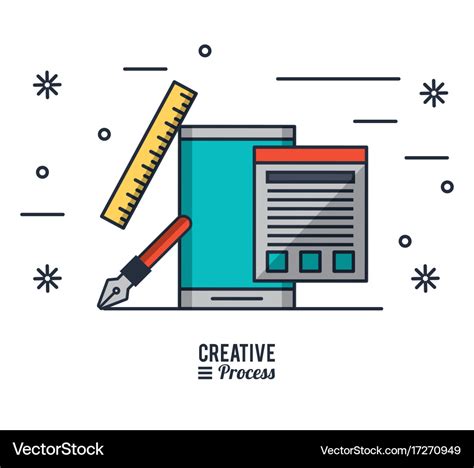 CREATIVE
Process

VectorStock

VectorStock.com/17270949