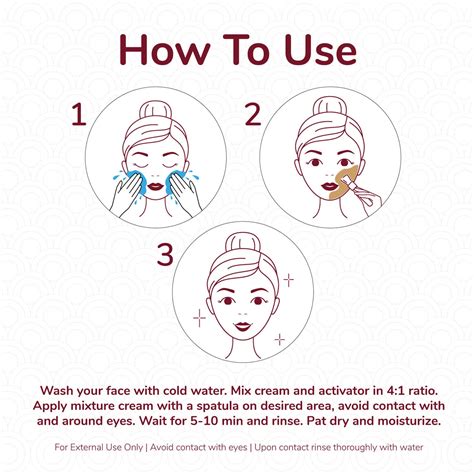 How To Use

1

2

3

Wash your face with cold water. Mix cream and activator in 4:1 ratio. Apply mixture cream with a spatula on desired area, avoid contact with and around eyes. Wait for 5-10 min and rinse. Pat dry and moisturize.

For External Use Only | Avoid contact with eyes | Upon contact rinse thoroughly with water