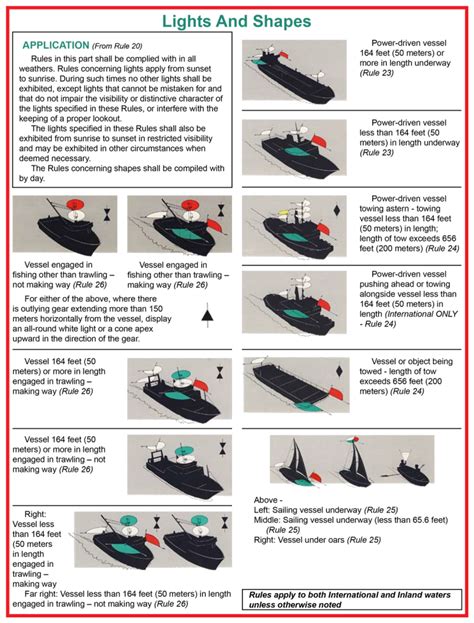 Lights And Shapes

APPLICATION (From Rule 20)

Rules in this part shall be complied with in all weathers. Rules concerning lights apply from sunset to sunrise. During such times no other lights shall be exhibited, except lights that cannot be mistaken for and that do not impair the visibility or distinctive character of the lights specified in these Rules, or interfere with the keeping of a proper lookout.

The lights specified in these Rules shall also be exhibited from sunrise to sunset in restricted visibility and may be exhibited in other circumstances when deemed necessary.

The Rules concerning shapes shall be compiled with by day.

Vessel engaged in fishing other than trawling – not making way (Rule 26)

Vessel engaged in fishing other than trawling – making way (Rule 26)

For either of the above, where there is outlying gear extending more than 150 meters horizontally from the vessel, display an all-round white light or a cone apex upward in the direction of the gear.

Vessel 164 feet (50 meters) or more in length engaged in trawling – making way (Rule 26)

Vessel 164 feet (50 meters) or more in length engaged in trawling – not making way (Rule 26)

Right: Vessel less than 164 feet (50 meters in length engaged in trawling – making way

Far right: Vessel less than 164 feet (50 meters) in length engaged in trawling – not making way (Rule 26)

Power-driven vessel 164 feet (50 meters) or more in length underway (Rule 23)

Power-driven vessel less than 164 feet (50 meters) in length underway (Rule 23)

Power-driven vessel towing astern - towing vessel less than 164 feet (50 meters) in length; length of tow exceeds 656 feet (200 meters) (Rule 24)

Power-driven vessel pushing ahead or towing alongside vessel less than 164 feet (50 meters) in length (International ONLY - Rule 24)

Vessel or object being towed - length of tow exceeds 656 feet (200 meters) (Rule 24)

Above -
Left: Sailing vessel underway (Rule 25)
Middle: Sailing vessel underway (less than 65.6 feet) (Rule 25)
Right: Vessel under oars (Rule 25)

Rules apply to both International and Inland waters unless otherwise noted